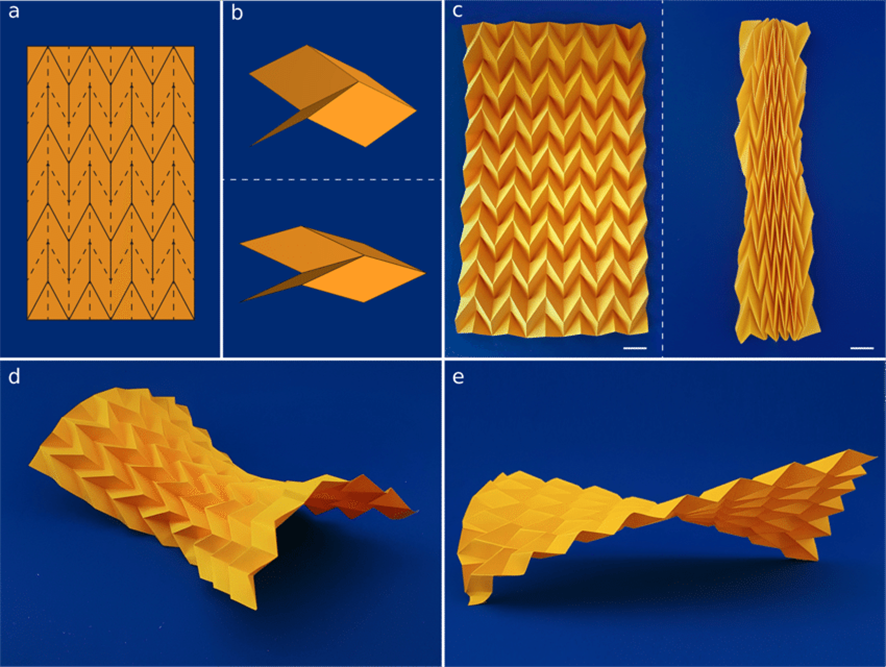 a

b

c

d

e